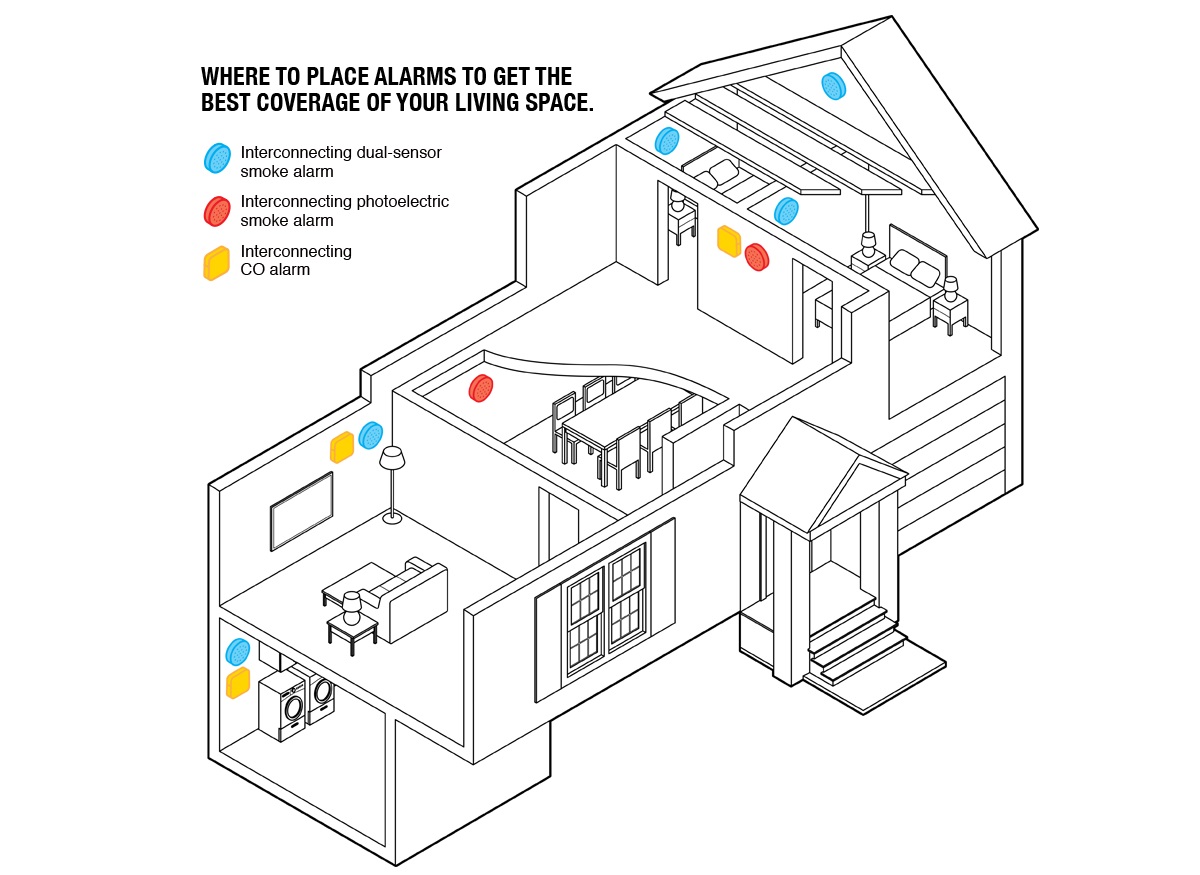 WHERE TO PLACE ALARMS TO GET THE BEST COVERAGE OF YOUR LIVING SPACE.

Interconnecting dual-sensor smoke alarm

Interconnecting photoelectric smoke alarm

Interconnecting CO alarm